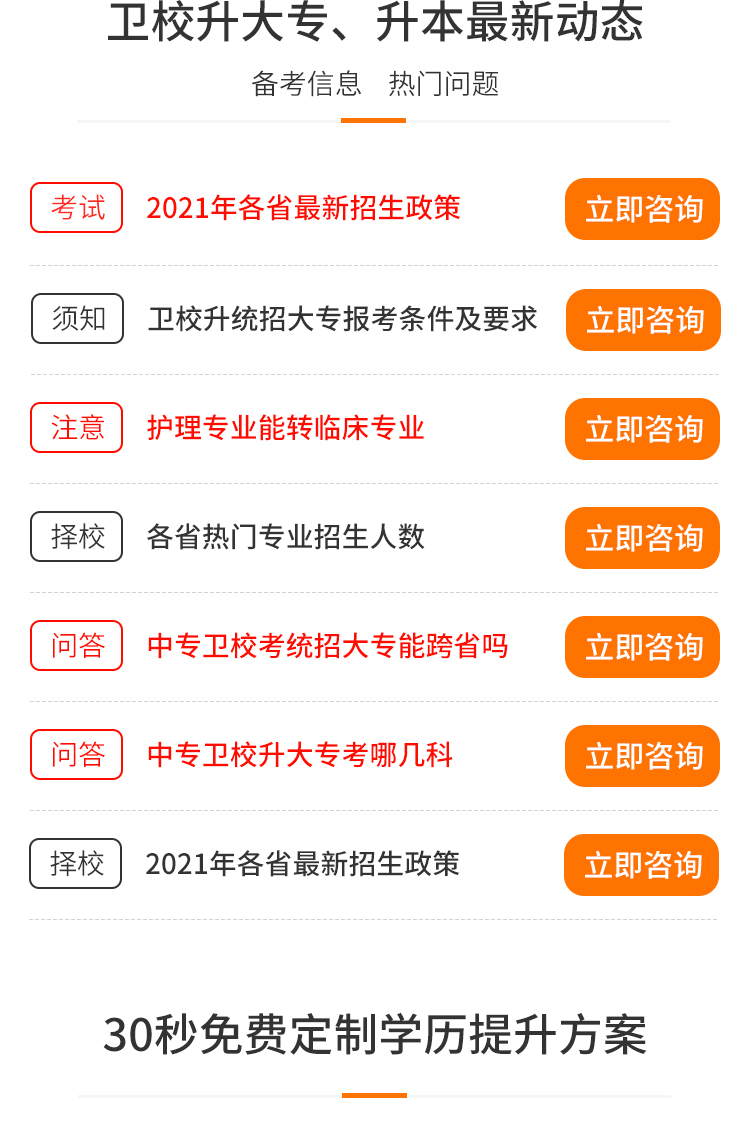 卫校升大专、升本最新动态

备考信息　热门问题

考试　2021年各省最新招生政策　立即咨询

须知　卫校升统招大专报考条件及要求　立即咨询

注意　护理专业能转临床专业　立即咨询

择校　各省热门专业招生人数　立即咨询

问答　中专卫校考统招大专能跨省吗　立即咨询

问答　中专卫校升大专考哪几科　立即咨询

择校　2021年各省最新招生政策　立即咨询

30秒免费定制学历提升方案