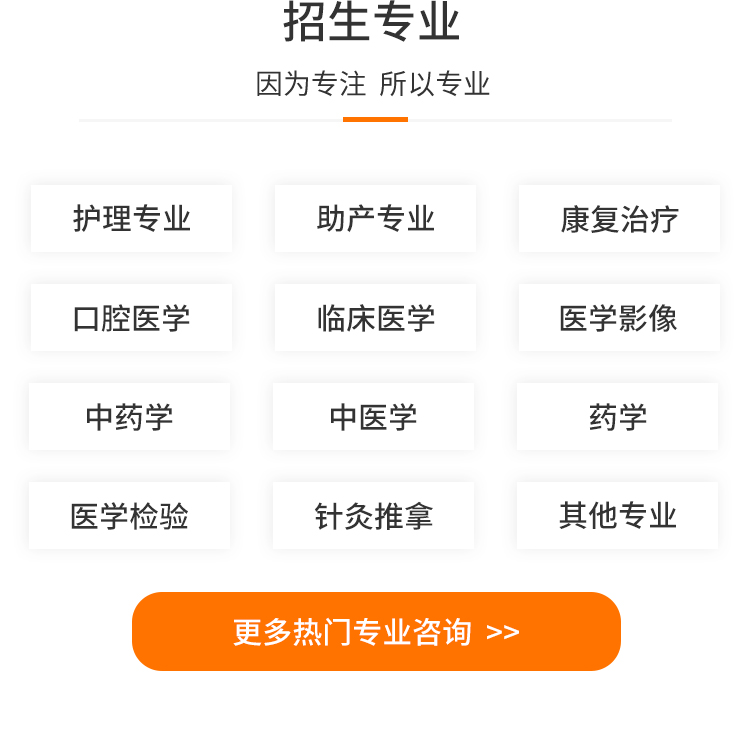 招生专业

因为专注 所以专业

护理专业

助产专业

康复治疗

口腔医学

临床医学

医学影像

中药学

中医学

药学

医学检验

针灸推拿

其他专业

更多热门专业咨询 >>