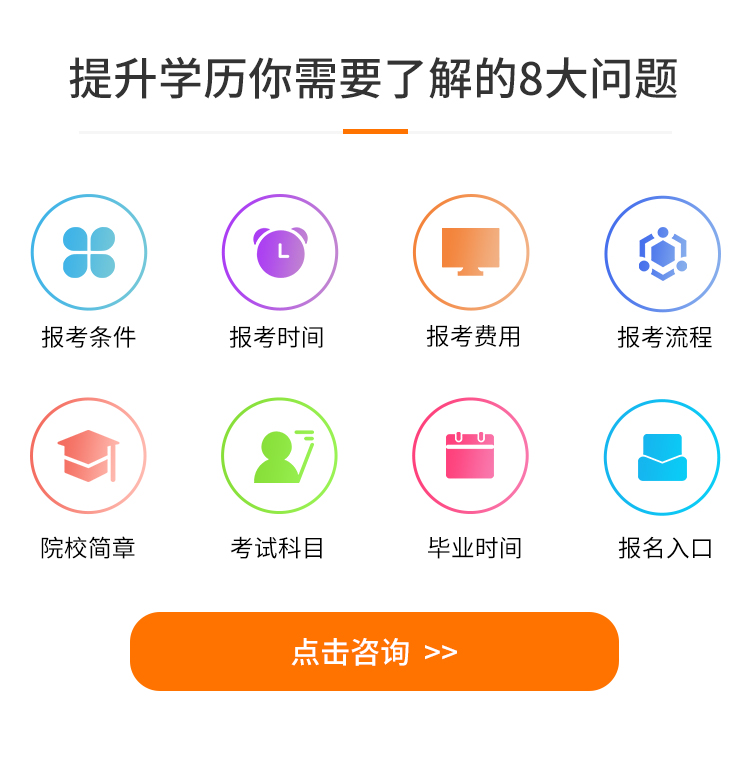 提升学历你需要了解的8大问题

报考条件

报考时间

报考费用

报考流程

院校简章

考试科目

毕业时间

报名入口

点击咨询 >>